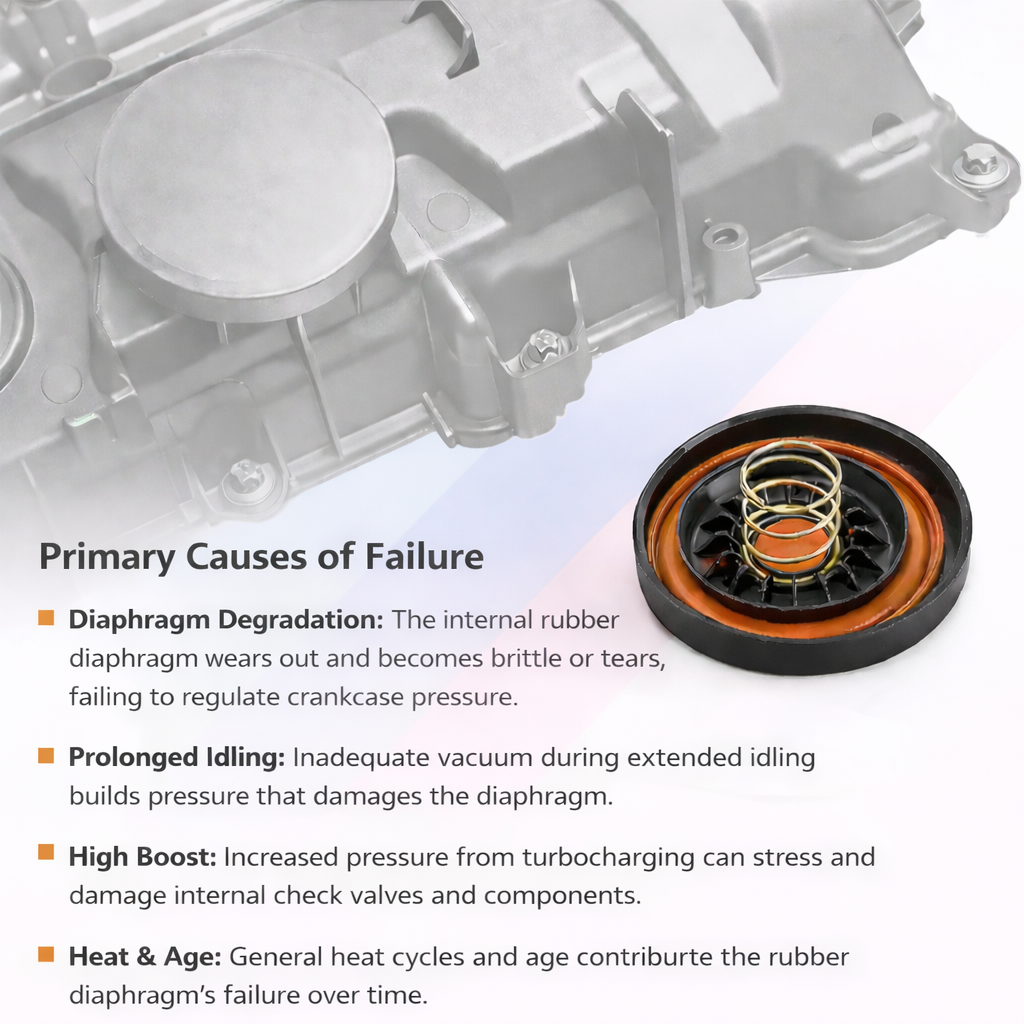 Primary Causes of Failure

Diaphragm Degradation: The internal rubber diaphragm wears out and becomes brittle or tears, failing to regulate crankcase pressure.

Prolonged Idling: Inadequate vacuum during extended idling builds pressure that damages the diaphragm.

High Boost: Increased pressure from turbocharging can stress and damage internal check valves and components.

Heat & Age: General heat cycles and age contriburte the rubber diaphragm's failure over time.